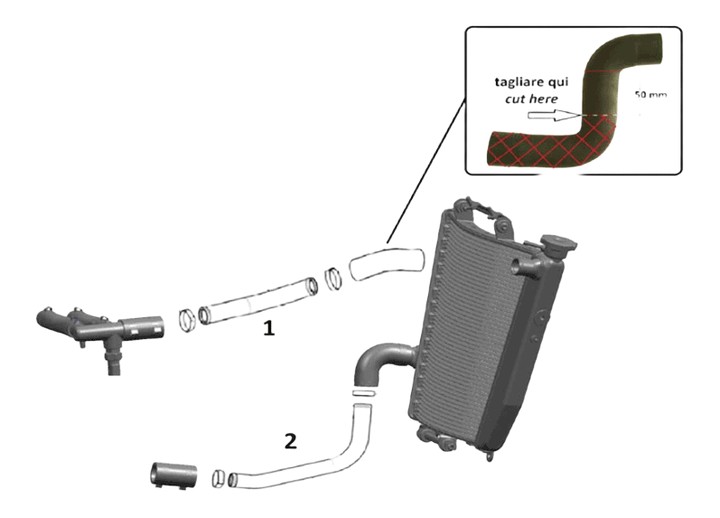 tagliare qui
cut here
50 mm

1

2