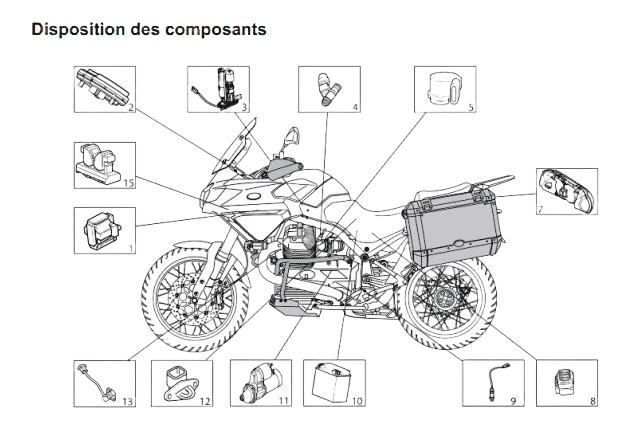 Disposition des composants

2

3

4

5

15

7

1

13

12

11

10

9

8