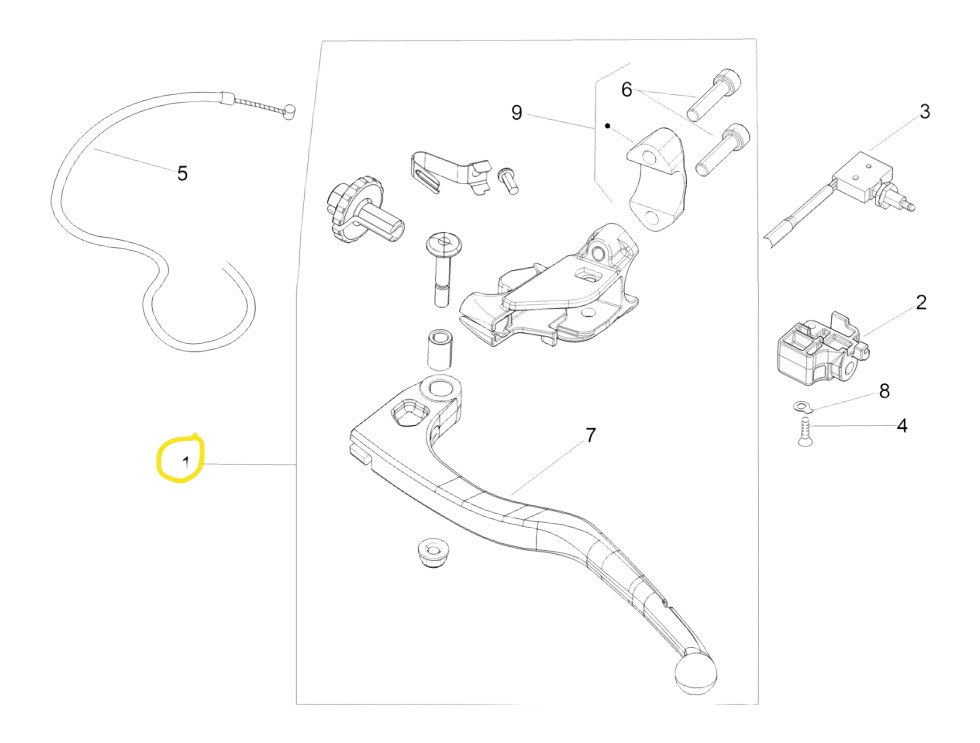 6
9
3
5
2
8
4
7
1